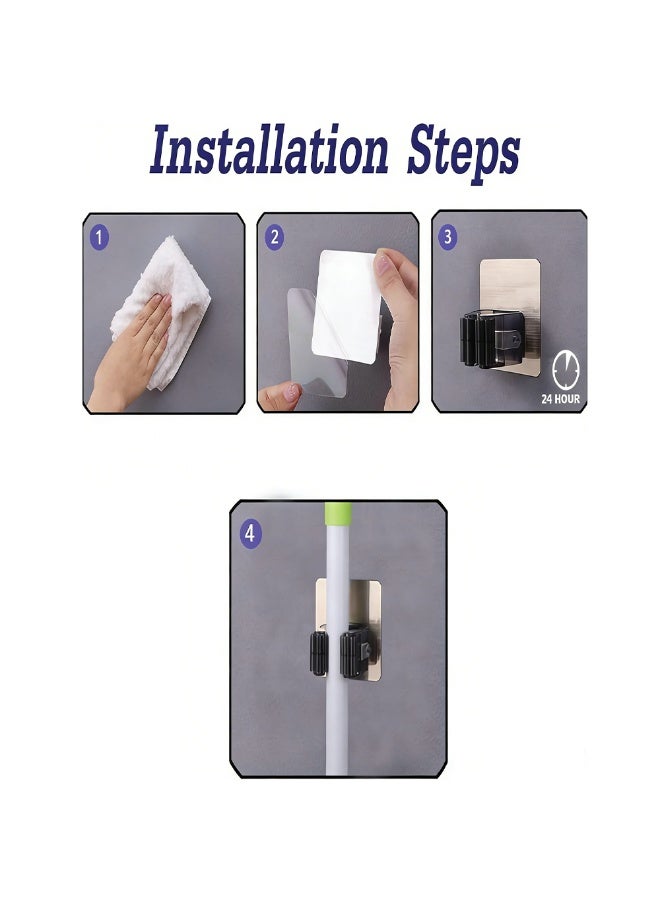 Installation Steps

1

2

3

24 HOUR

4